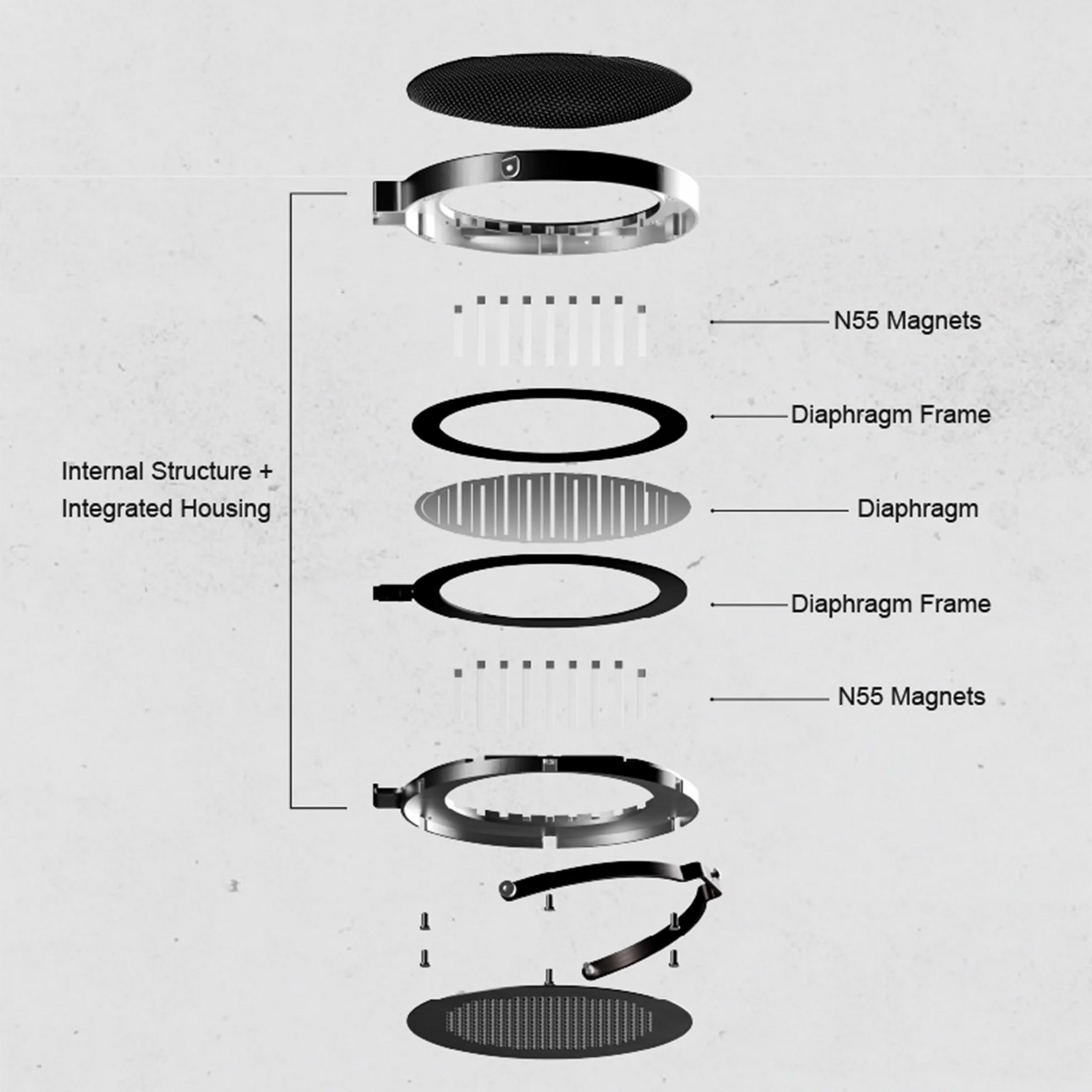 Internal Structure +
Integrated Housing

N55 Magnets

Diaphragm Frame

Diaphragm

Diaphragm Frame

N55 Magnets