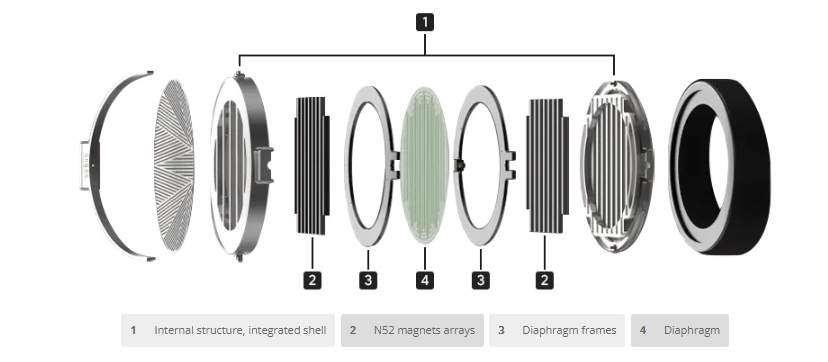 1

2 3 4 3 2

1 Internal structure, integrated shell

2 N52 magnets arrays

3 Diaphragm frames

4 Diaphragm